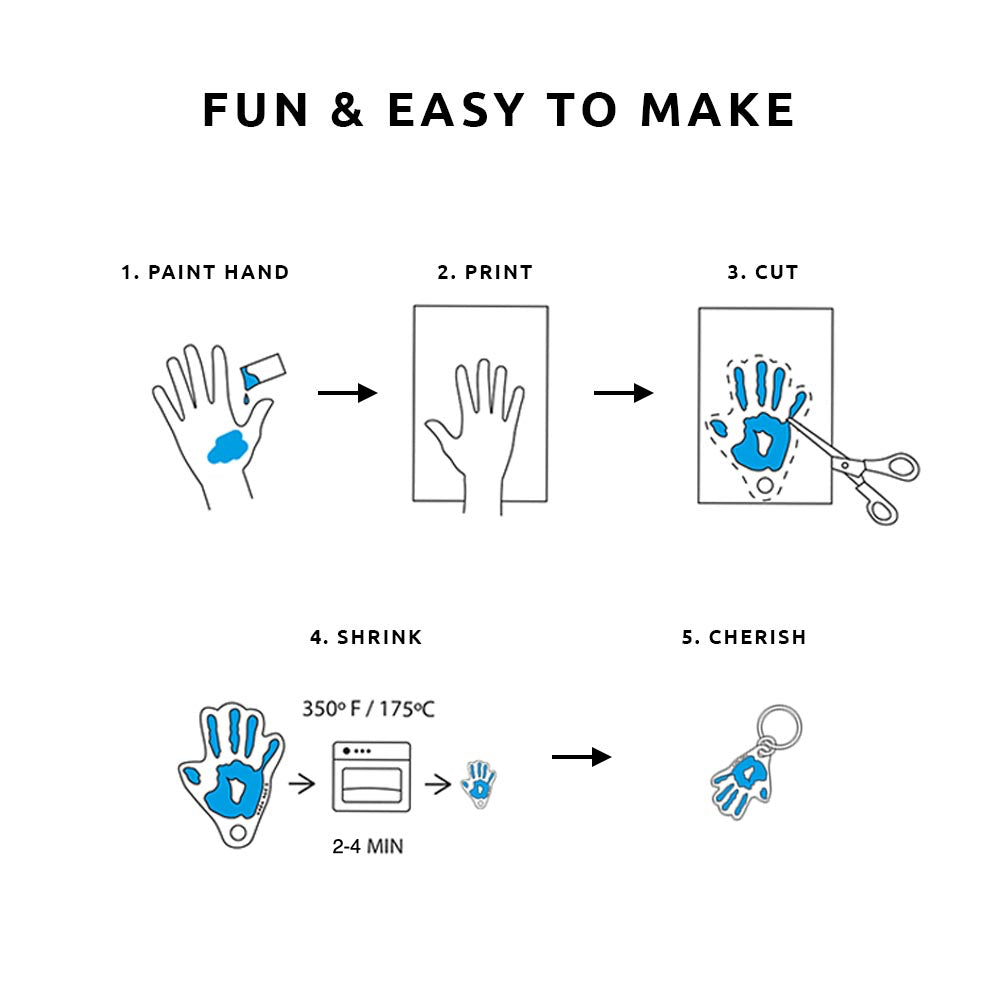 FUN & EASY TO MAKE

1. PAINT HAND

2. PRINT

3. CUT

4. SHRINK

350º F / 175ºC

2-4 MIN

5. CHERISH